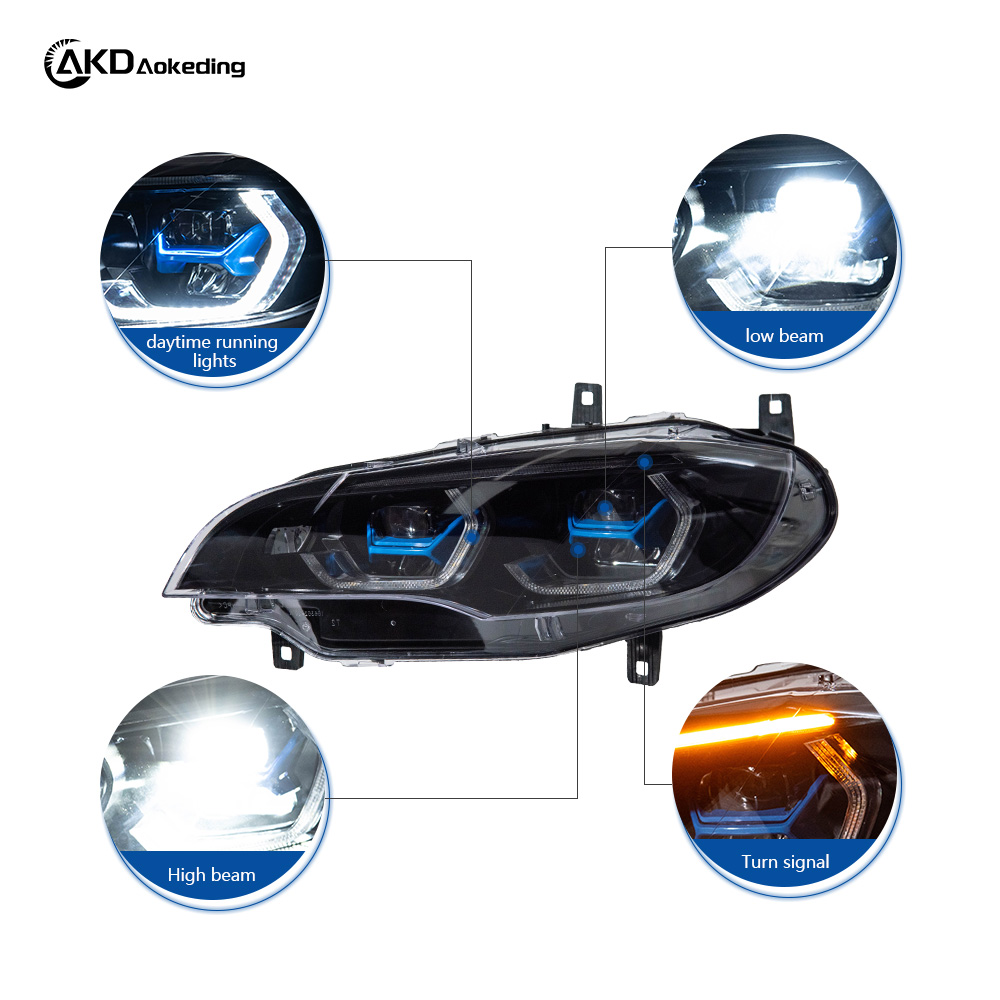 AKD Aokeding

daytime running lights

low beam

High beam

Turn signal