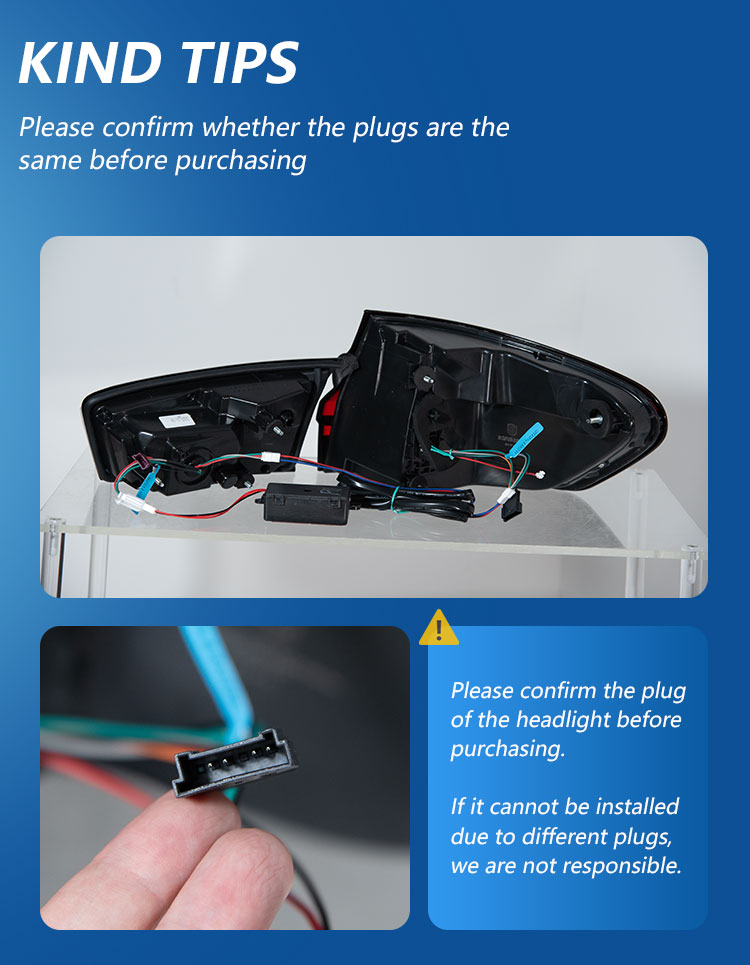 KIND TIPS

Please confirm whether the plugs are the same before purchasing

Please confirm the plug of the headlight before purchasing.

If it cannot be installed due to different plugs, we are not responsible.