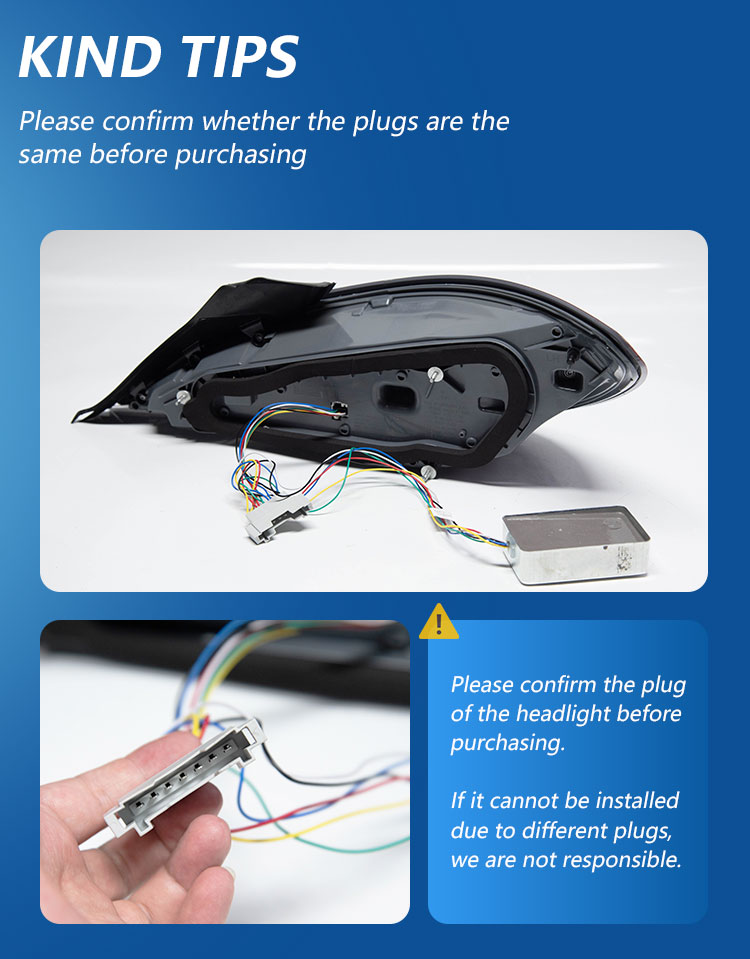 KIND TIPS

Please confirm whether the plugs are the same before purchasing

Please confirm the plug of the headlight before purchasing.

If it cannot be installed due to different plugs, we are not responsible.