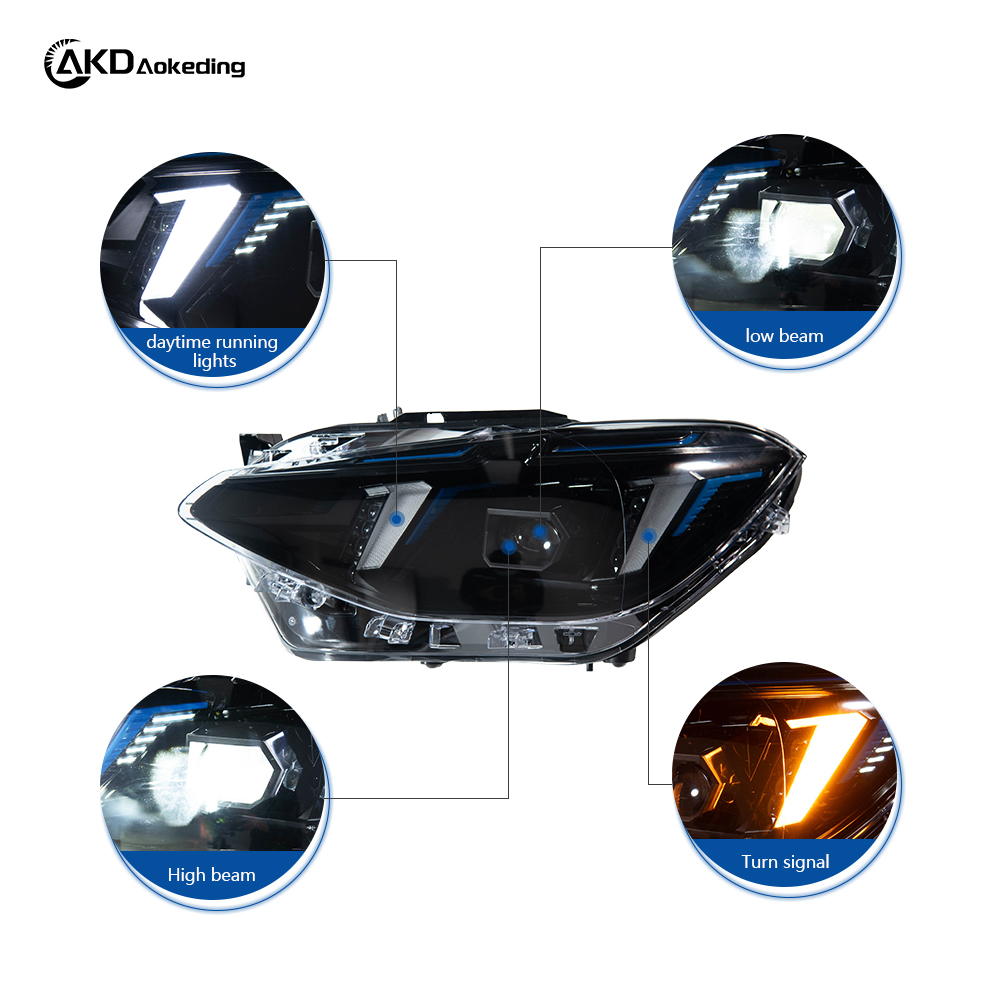 AKD Aokeding

daytime running lights

low beam

High beam

Turn signal