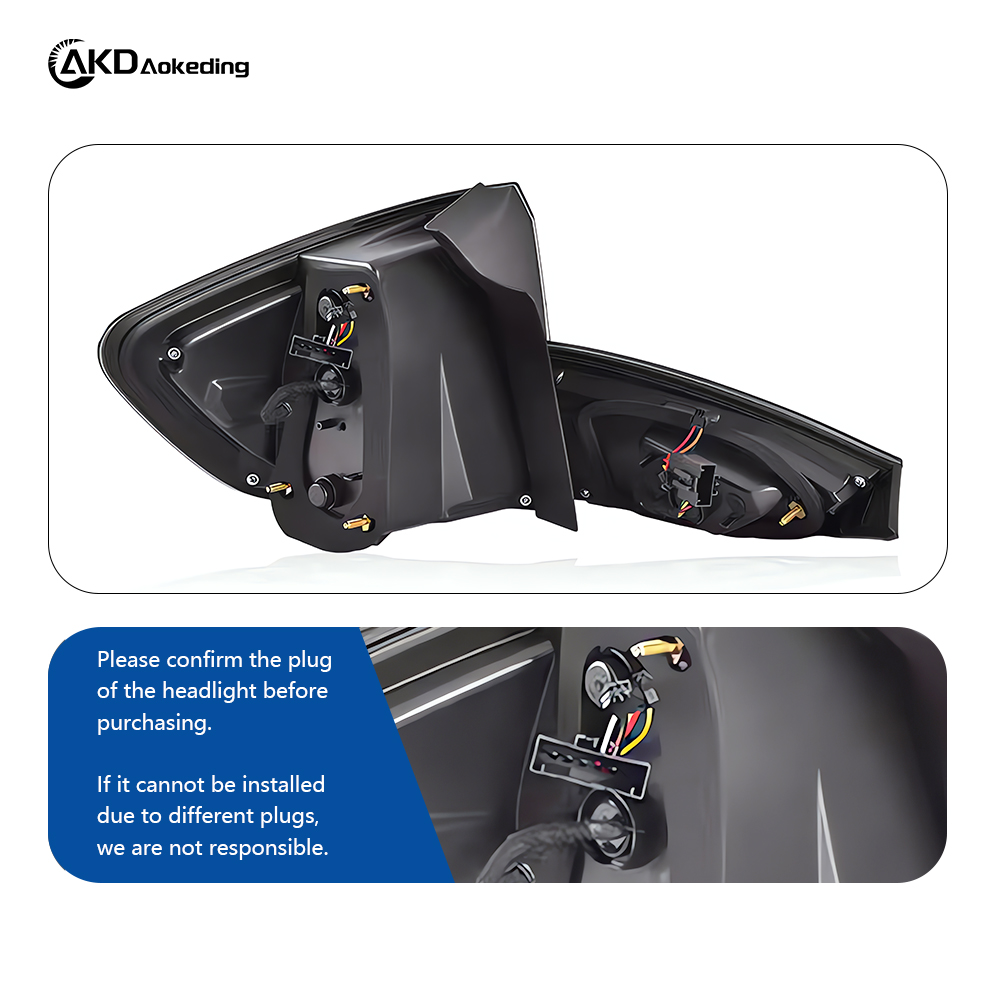 AKD Aokeding

Please confirm the plug of the headlight before purchasing.

If it cannot be installed due to different plugs, we are not responsible.